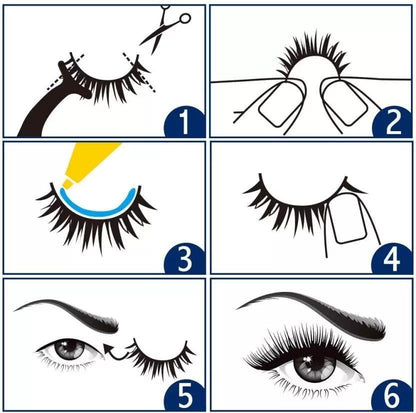 1

2

3

4

5

6